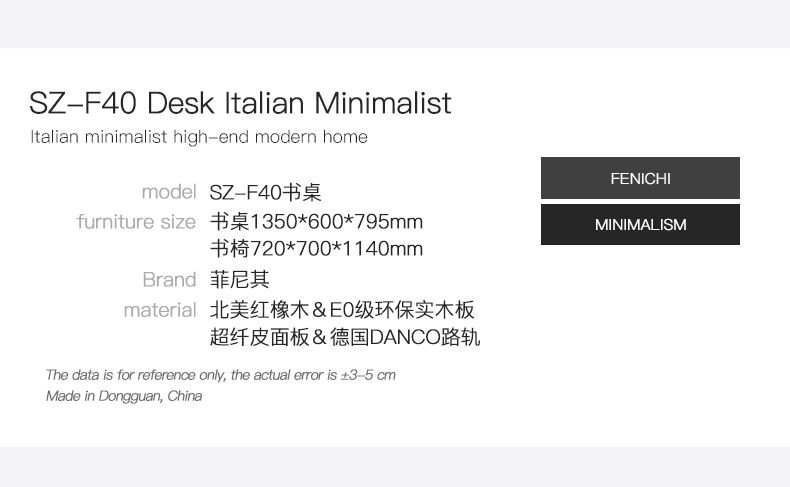 SZ-F40 Desk Italian Minimalist
Italian minimalist high-end modern home

model SZ-F40书桌
furniture size 书桌1350*600*795mm
书椅720*700*1140mm
Brand 菲尼其
material 北美红橡木＆E0级环保实木板
超纤皮面板＆德国DANCO路轨

The data is for reference only, the actual error is ±3-5 cm
Made in Dongguan, China

FENICHI

MINIMALISM